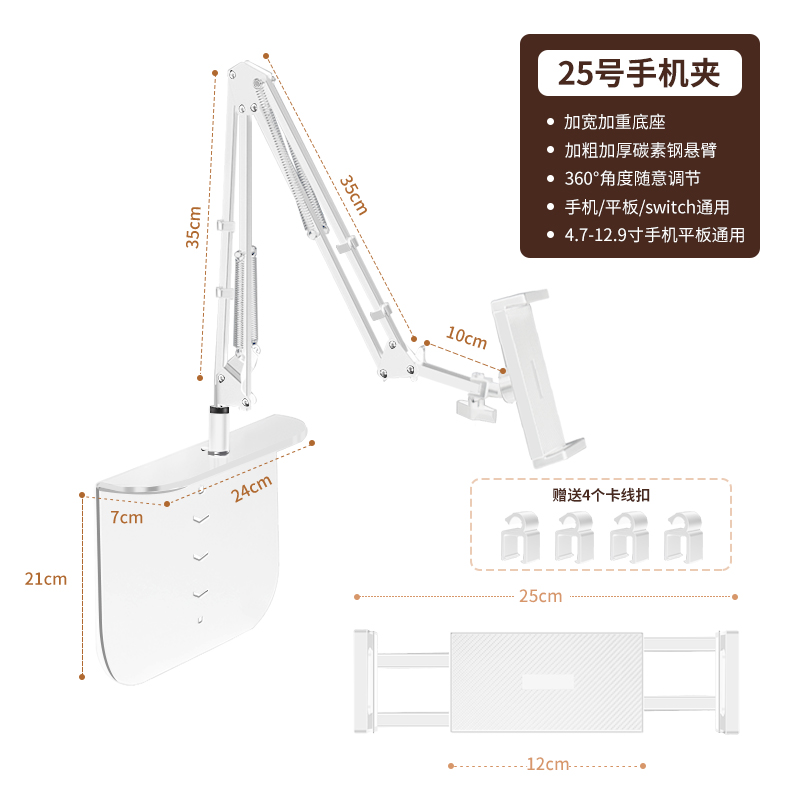 25号手机夹

• 加宽加重底座
• 加粗加厚碳素钢悬臂
• 360°角度随意调节
• 手机/平板/switch通用
• 4.7-12.9寸手机平板通用

35cm

35cm

10cm

24cm

7cm

21cm

赠送4个卡线扣

25cm

12cm